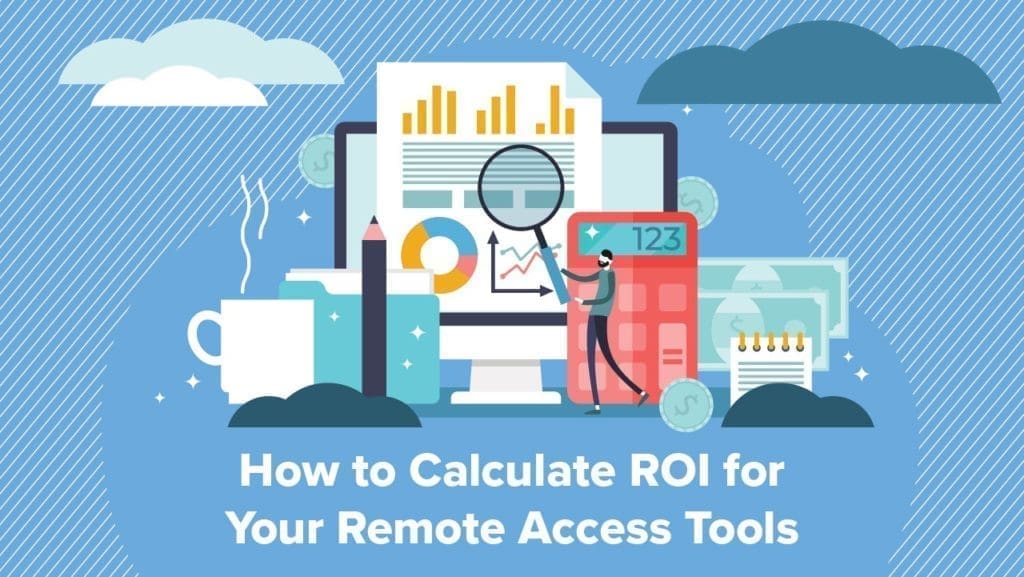 123

How to Calculate ROI for Your Remote Access Tools